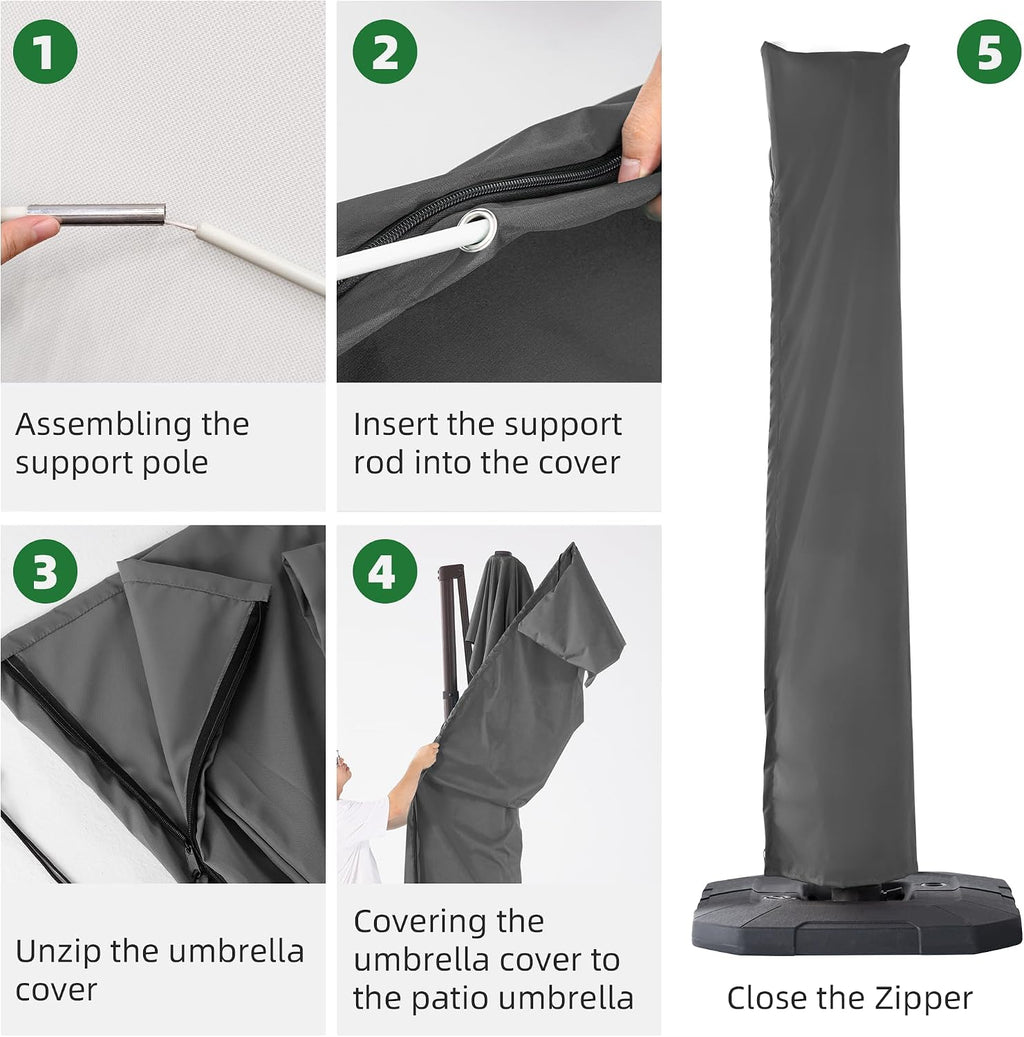 1

Assembling the support pole

2

Insert the support rod into the cover

3

Unzip the umbrella cover

4

Covering the umbrella cover to the patio umbrella

5

Close the Zipper